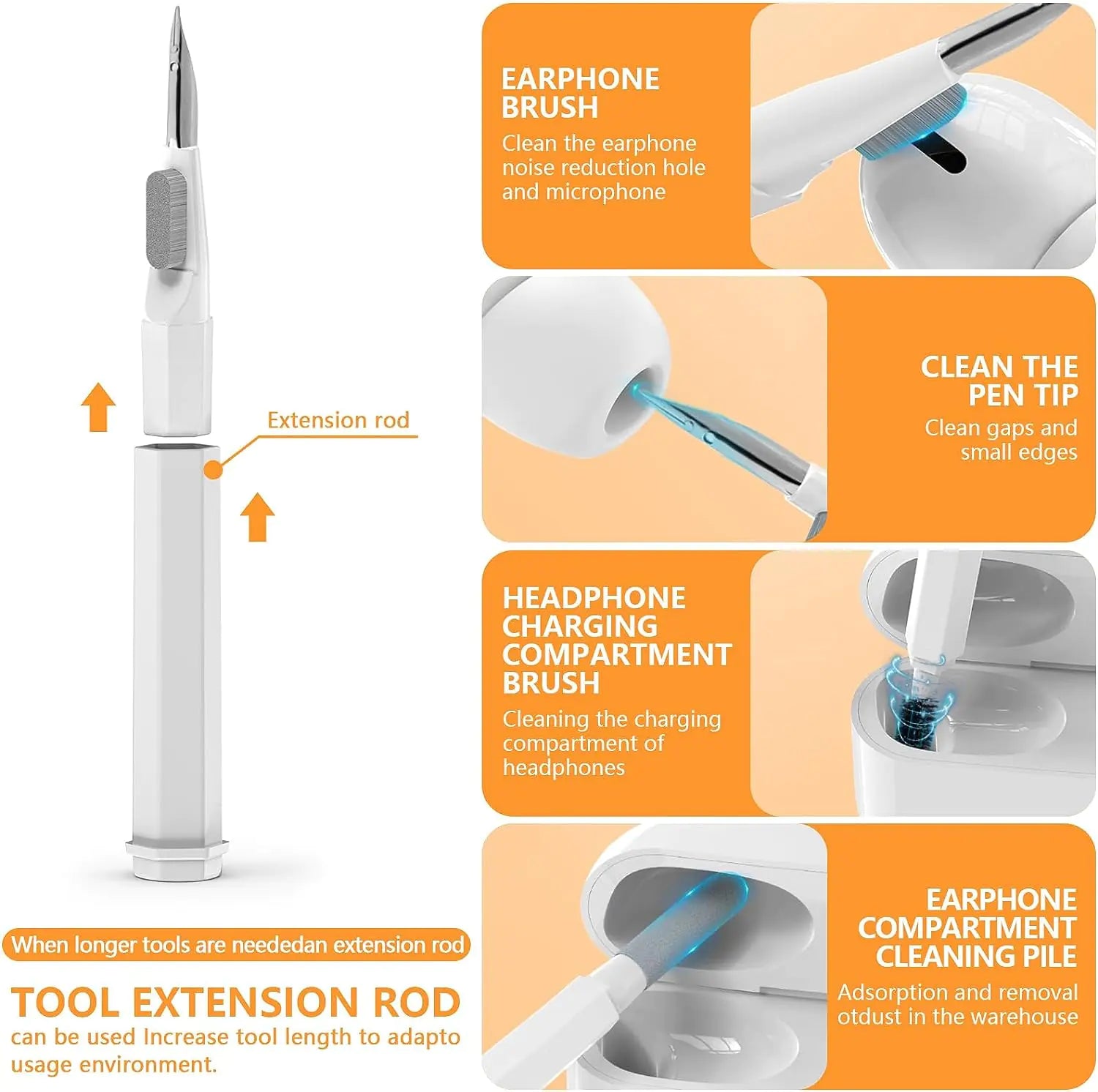 Extension rod

When longer tools are neededan extension rod

TOOL EXTENSION ROD
can be used Increase tool length to adapto usage environment.

EARPHONE BRUSH
Clean the earphone noise reduction hole and microphone

CLEAN THE PEN TIP
Clean gaps and small edges

HEADPHONE CHARGING COMPARTMENT BRUSH
Cleaning the charging compartment of headphones

EARPHONE COMPARTMENT CLEANING PILE
Adsorption and removal otdust in the warehouse